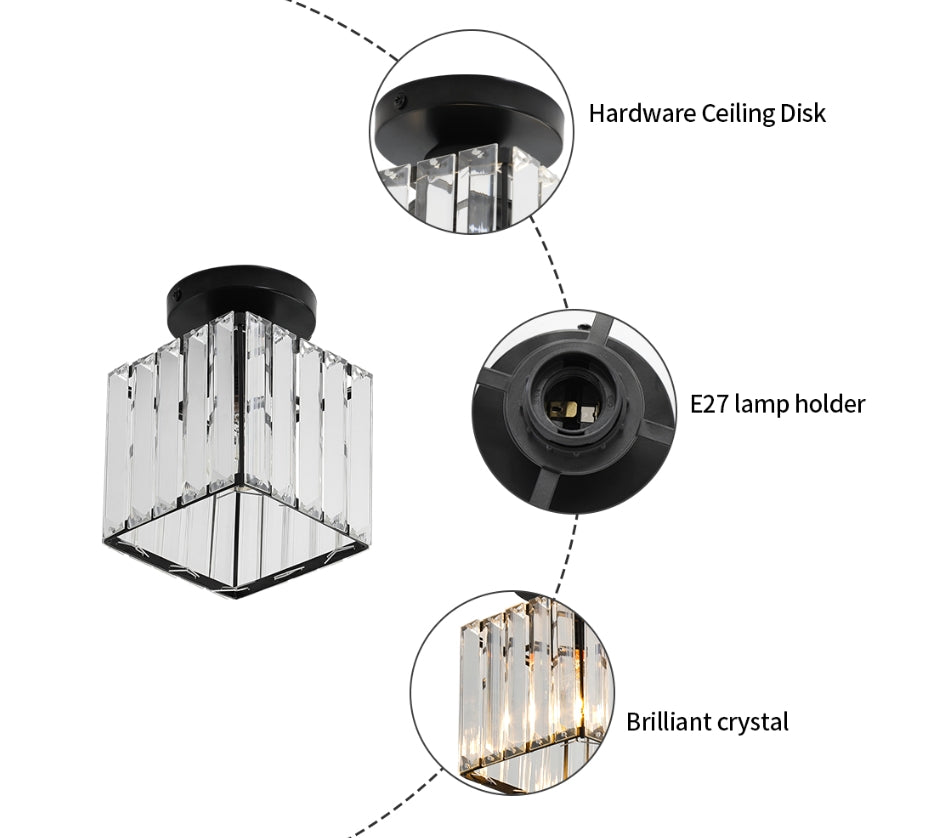 Hardware Ceiling Disk

E27 lamp holder

Brilliant crystal