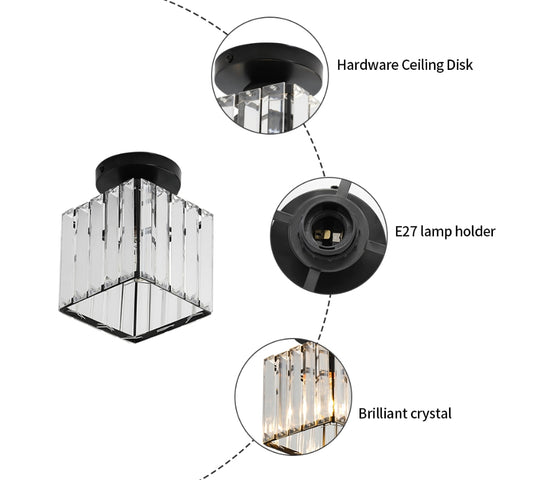 Hardware Ceiling Disk

E27 lamp holder

Brilliant crystal